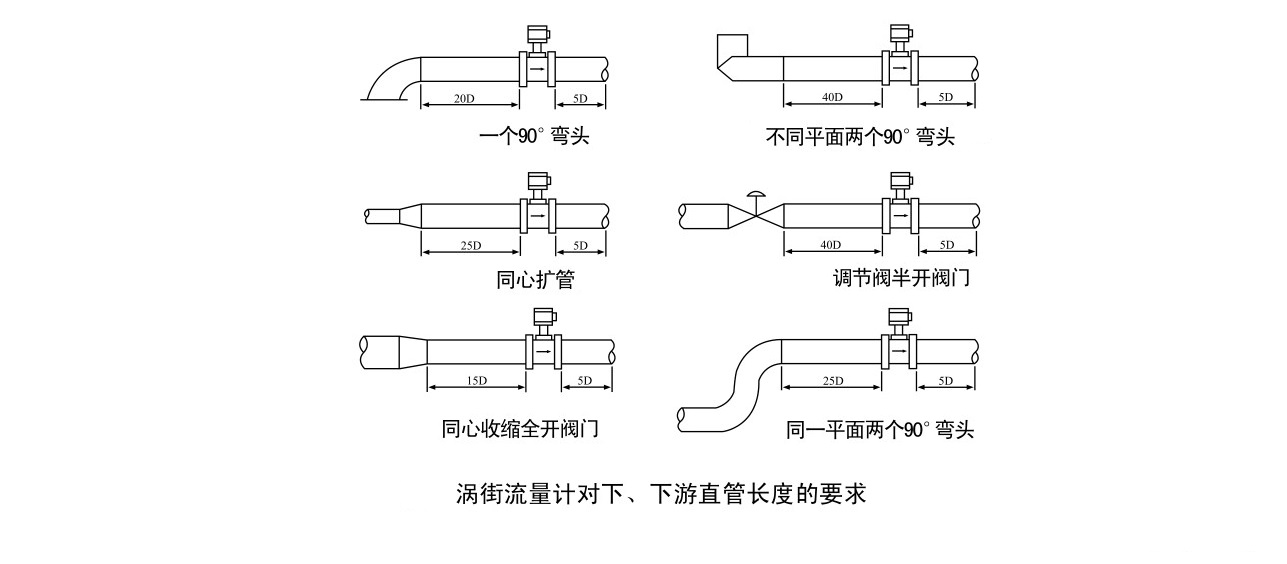 20D

5D

一个90° 弯头

40D

5D

不同平面两个90° 弯头

25D

5D

同心扩管

40D

5D

调节阀半开阀门

15D

5D

同心收缩全开阀门

25D

5D

同一平面两个90° 弯头

涡街流量计对下、下游直管长度的要求